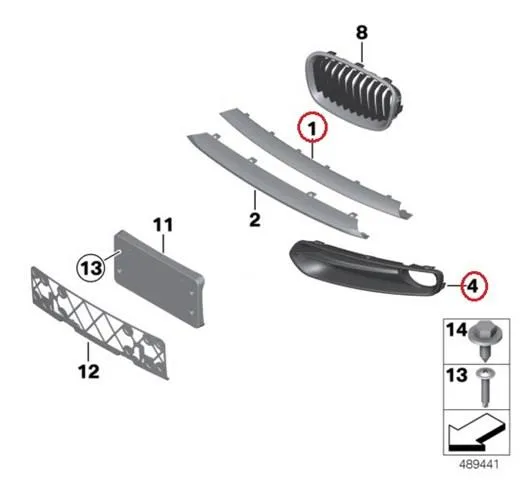 8
1
2
11
13
4
12
14
13
489441