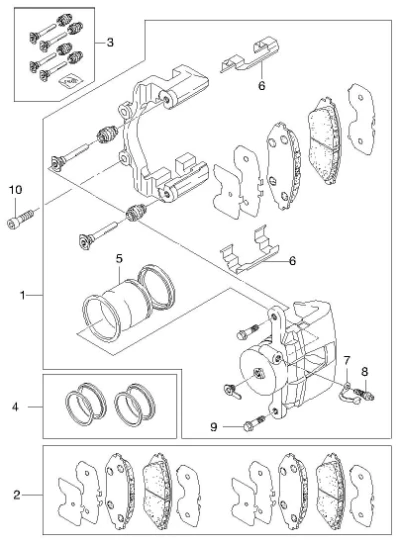 3
6
10
5
6
1
7
8
4
9
2