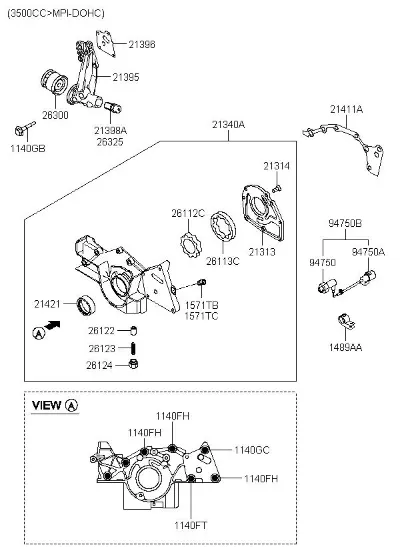 (3500CC>MPI-DOHC)

21396
21395
26300
21398A
26325
1140GB
21340A
21411A
21314
26112C
26113C
21313
94750B
94750
94750A
21421
1571TB
1571TC
A
26122
26123
26124
1489AA

VIEW A
1140FH
1140FH
1140GC
1140FH
1140FT