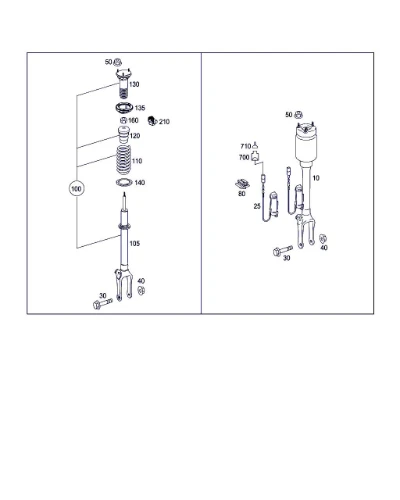 50
130
135
160
210
120
110
100
140
105
40
30

50
710
700
10
80
25
40
30