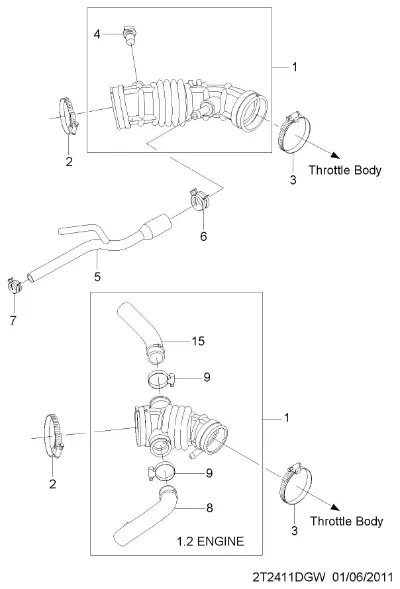 4
1
2
3
Throttle Body
6
5
7
15
9
1
2
9
8
3
Throttle Body
1.2 ENGINE
2T2411DGW 01/06/2011