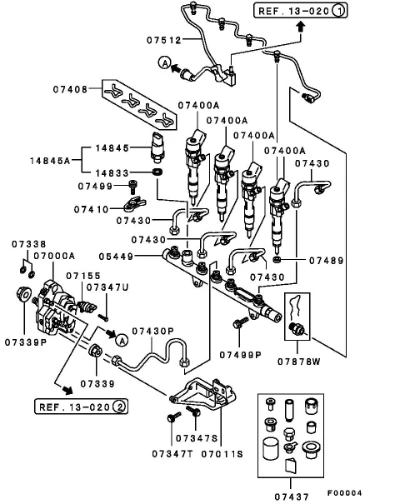 REF. 13-020 1

07512

A

07408

07400A

07400A

07400A

07400A

07430

14845

14845A

14833

07499

07410

07430

07430

07338

07000A

05449

07489

07430

07155

07347U

07339P

A

07430P

07499P

07878W

07339

REF. 13-020 2

07347S

07347T

07011S

07437

F00004