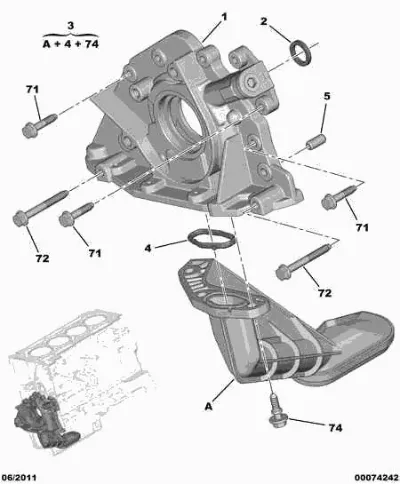 3
A + 4 + 74

1

2

71

5

71

72

71

4

72

A

74

06/2011

00074242