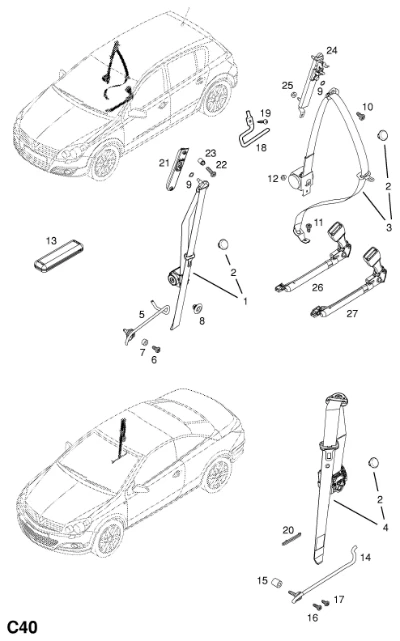 24
25
9
10
19
18
21
23
22
9
12
2
3
11
13
2
1
26
27
5
8
7
6
2
4
20
14
15
17
16
C40