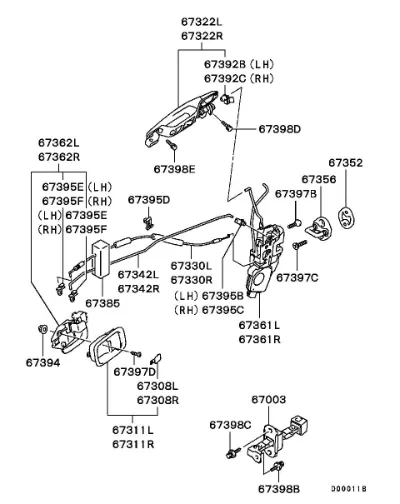 67322L
67322R

67392B (LH)
67392C (RH)

67398D

67398E

67362L
67362R

67395E (LH)
67395F (RH)
(LH) 67395E
(RH) 67395F

67395D

67352

67356

67397B

67397C

67342L
67342R

67330L
67330R

(LH) 67395B
(RH) 67395C

67385

67361L
67361R

67394

67397D

67308L
67308R

67311L
67311R

67003

67398C

67398B

D00011B