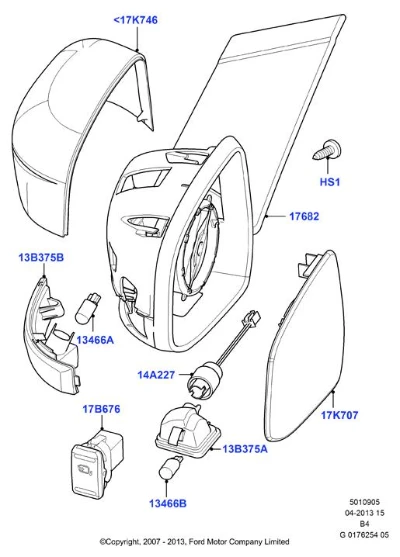 <17K746

HS1

17682

13B375B

13466A

14A227

17K707

17B676

13B375A

13466B

5010905
04-2013 15
B4
G 0176254 05

©Copyright, 2007 - 2013, Ford Motor Company Limited