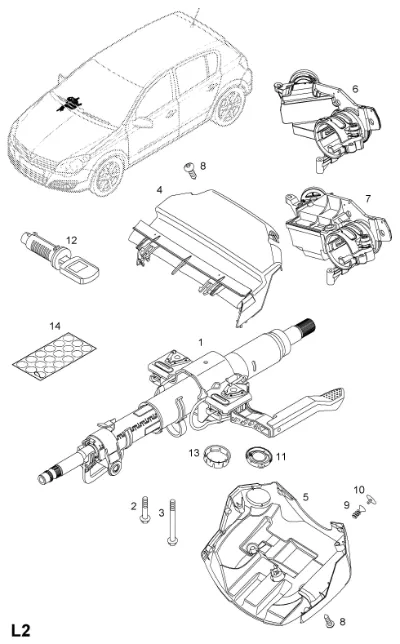 6
8
4
7
12
14
1
13
11
2
3
5
10
9
8
L2