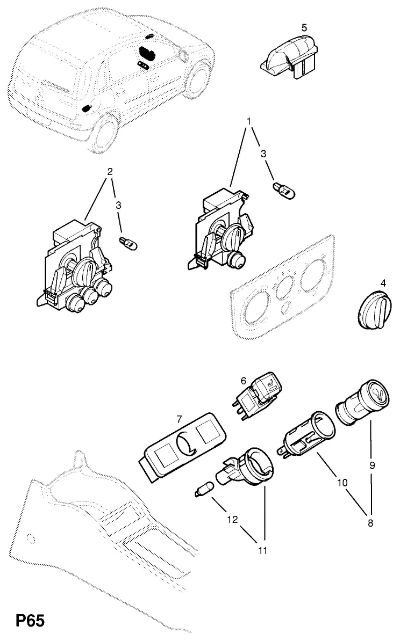 5
1
3
2
3
4
6
7
9
10
8
12
11
P65