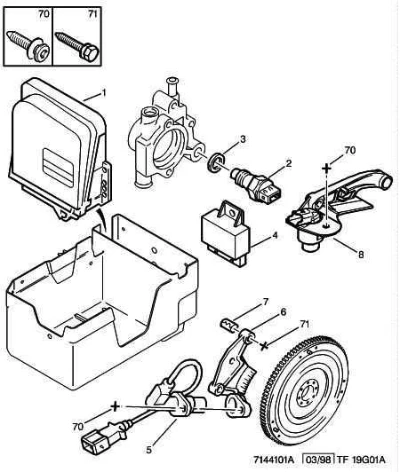 70
71
1
3
2
70
4
8
7
6
71
70
5
7144101A 03/98 TF 19G01A