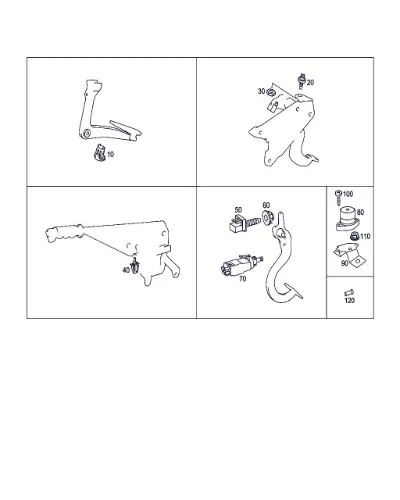 10

30
20

40

50
60
70

100
80
110
90

120