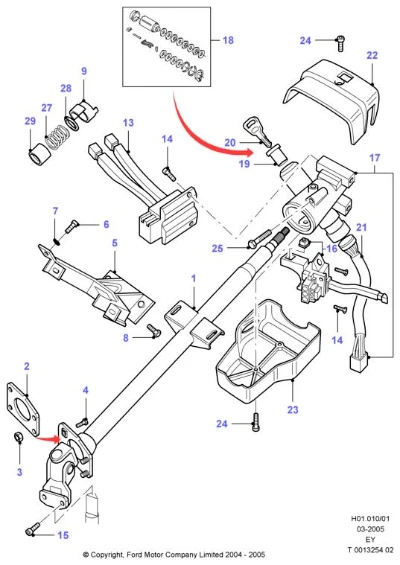 18
24
22
9
28
27
29
13
14
20
19
17
7
6
5
25
16
21
1
8
14
2
4
23
24
3
15
H01.010/01
03-2005
EY
T 0013254 02
© Copyright, Ford Motor Company Limited 2004 - 2005