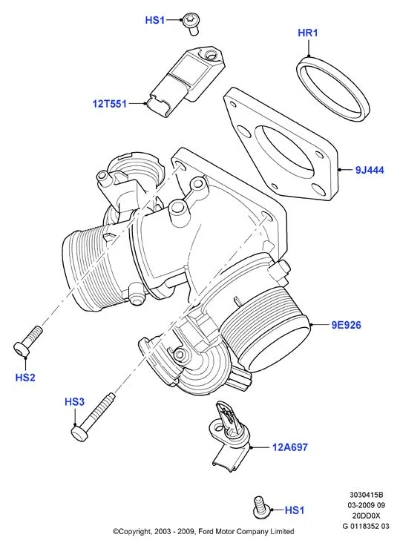 HS1

HR1

12T551

9J444

9E926

HS2

HS3

12A697

HS1

3030415B
03-2009 09
20DD0X
G 0118352 03

©Copyright, 2003 - 2009, Ford Motor Company Limited