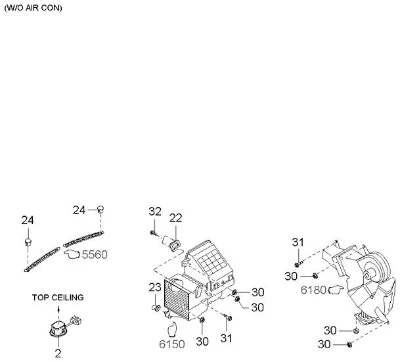 (W/O AIR CON)

24
24
5560
TOP CEILING
2
32
22
23
30
30
6150
30
31
31
30
6180
30
30