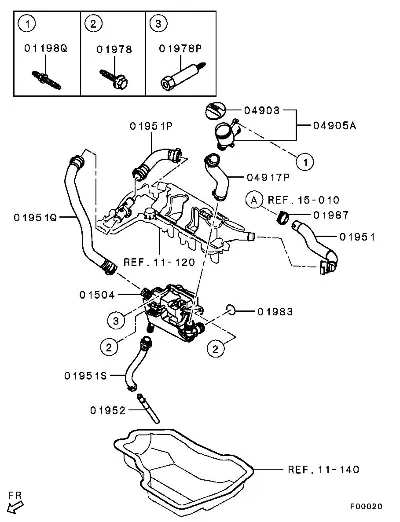 | 1 | 2 | 3 |
|---|---|---|
| 01198Q | 01978 | 01978P |

04903
04905A
01951P
1
04917P
A REF. 15-010
01987
01951Q
01951
REF. 11-120
01504
01983
3
2
2
01951S
01952
REF. 11-140
FR
F00020