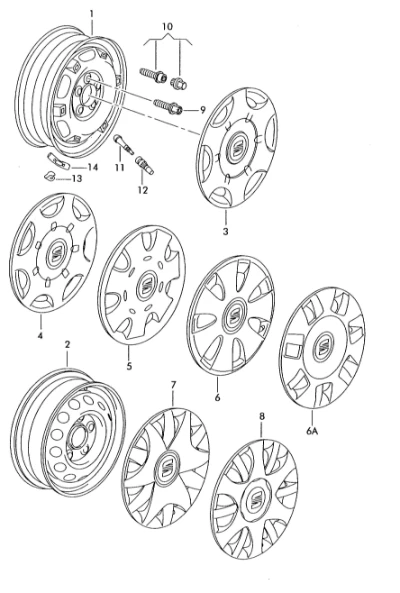 1
10
9
14
13
11
12
3
4
5
6
6A
2
7
8