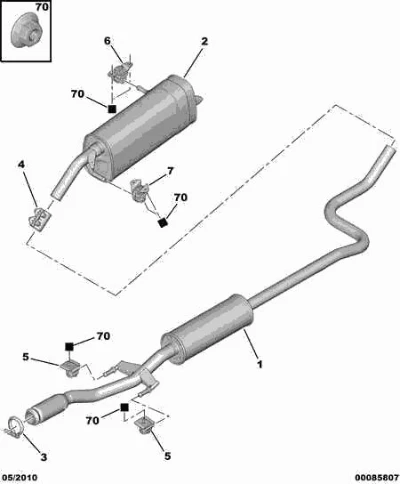 70

6

2

70

4

7

70

70

5

1

70

3

5

05/2010

00085807