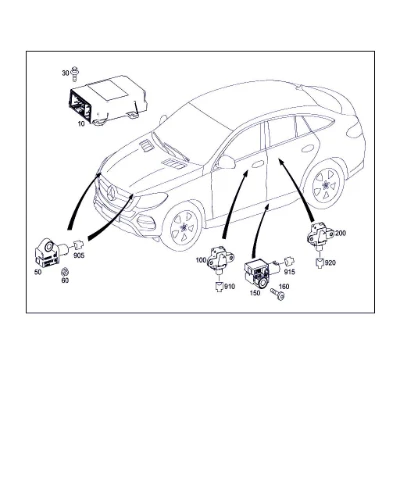 30
10
50
905
60
100
910
150
915
160
200
920