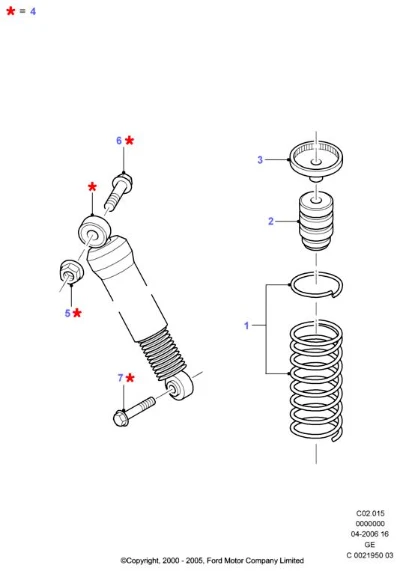 * = 4

6 *

*

5 *

7 *

3

2

1

C02.015
0000000
04-2006 16
GE
C 0021950 03

©Copyright, 2000 - 2005, Ford Motor Company Limited