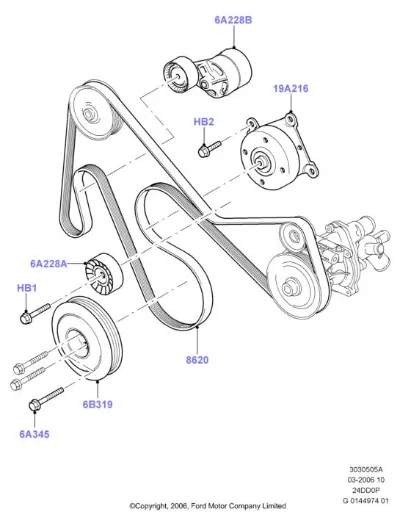 6A228B

19A216

HB2

6A228A

HB1

8620

6B319

6A345

3030505A
03-2006 10
24DD0P
G 0144974 01

©Copyright, 2006, Ford Motor Company Limited