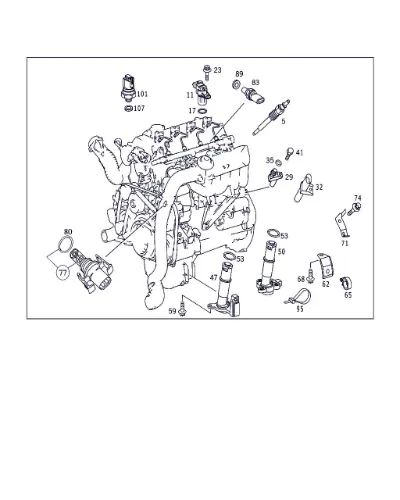 23
89
83
101
11
107
17
5
41
35
29
32
74
71
80
53
50
53
77
47
68
62
65
55
59