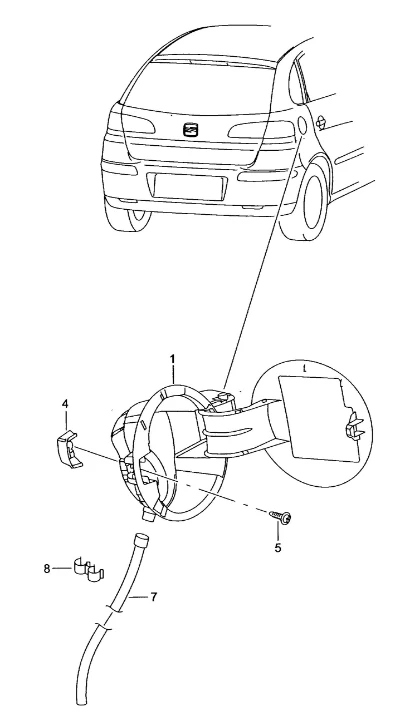 1
4
5
8
7