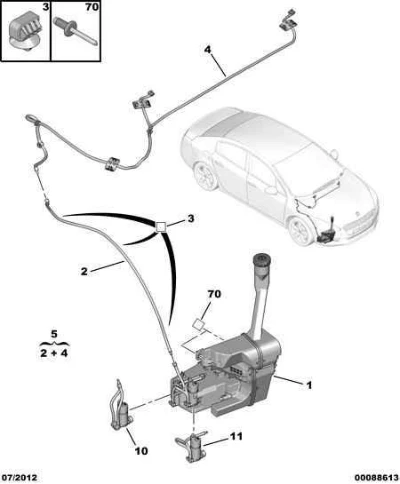 3
70
4
3
2
70
5
2 + 4
1
10
11
07/2012
00088613