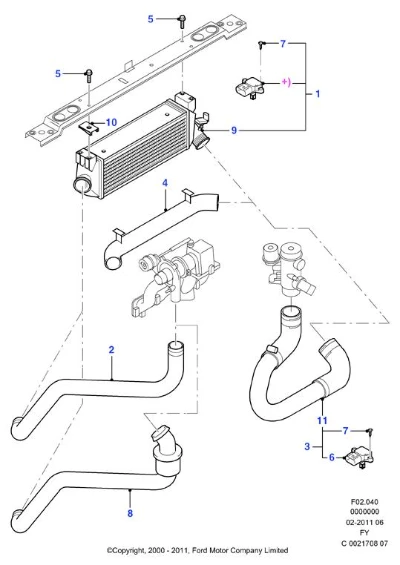 5

7

5

+)

1

10

9

4

2

11

7

3

6

8

F02.040
0000000
02-2011 06
FY
C 0021708 07

©Copyright, 2000 - 2011, Ford Motor Company Limited