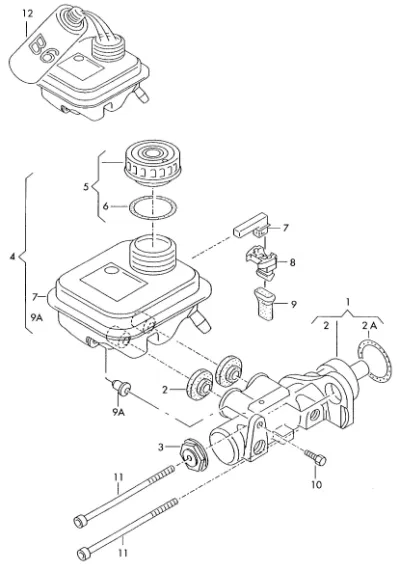 12
B6
5
6
4
7
9A
7
8
9
1
2
2 A
2
9A
3
10
11
11