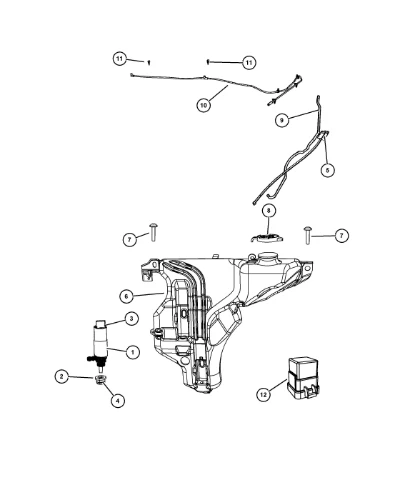 11
11
10
9
5
8
7
7
6
3
1
2
4
12