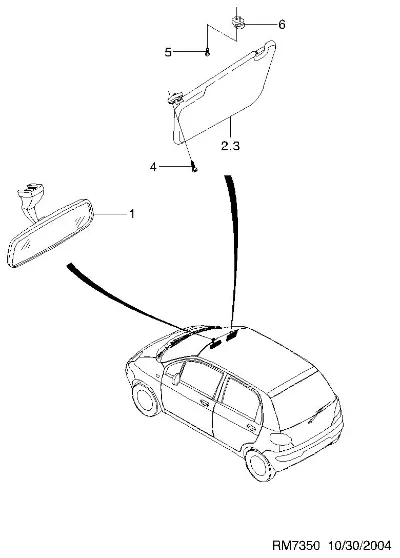 6
5
2.3
4
1
RM7350 10/30/2004