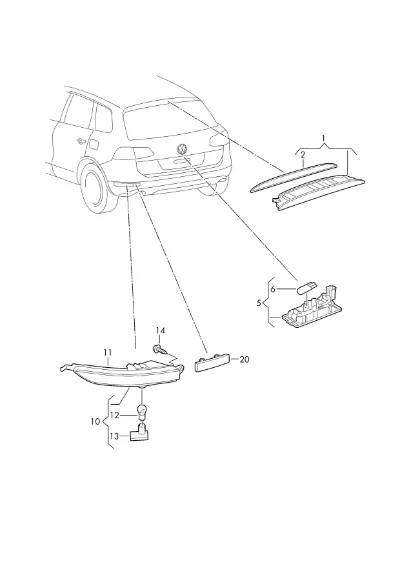 1
2
6
5
14
11
20
10
12
13