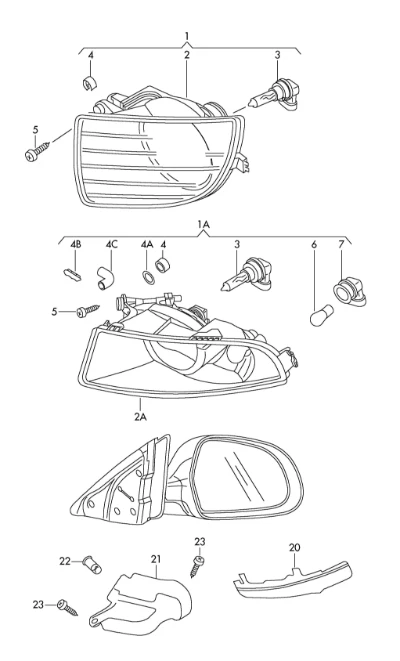 1
4
2
3
5
1A
4B
4C
4A
4
3
6
7
5
2A
23
22
21
20
23