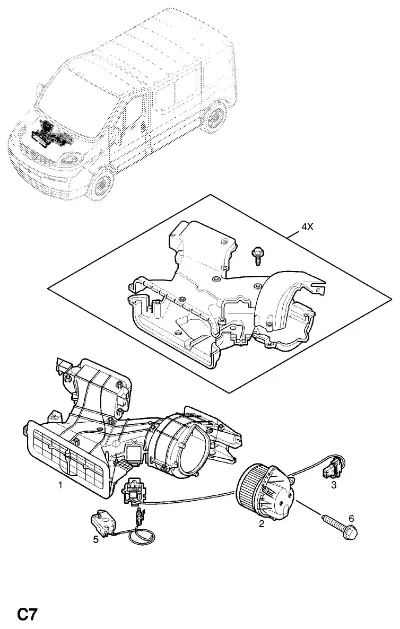 4X

1

2

3

5

6

C7