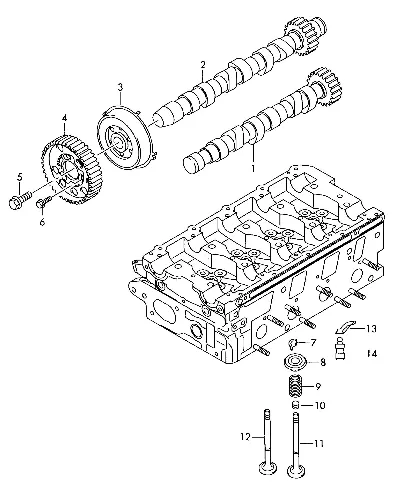 2
3
4
1
5
6
13
7
14
8
9
10
12
11