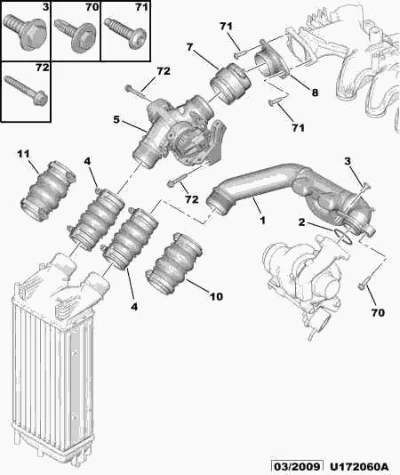 3
70
71
72
71
7
72
8
71
5
11
4
3
72
1
2
4
10
70
03/2009 U172060A