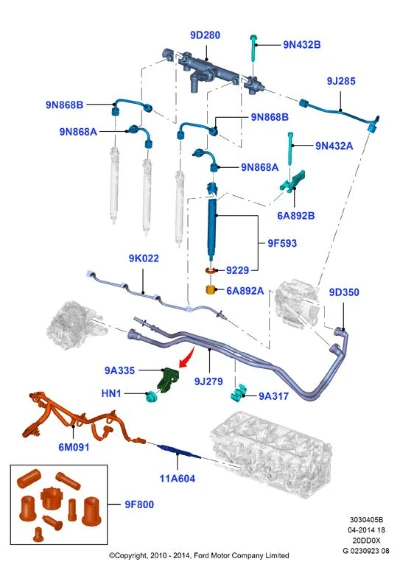 9D280
9N432B
9J285
9N868B
9N868B
9N868A
9N432A
9N868A
6A892B
9F593
9K022
9229
6A892A
9D350
9A335
9J279
HN1
9A317
6M091
11A604
9F800
3030405B
04-2014 18
20DD0X
G 0230923 08
©Copyright, 2010 - 2014, Ford Motor Company Limited