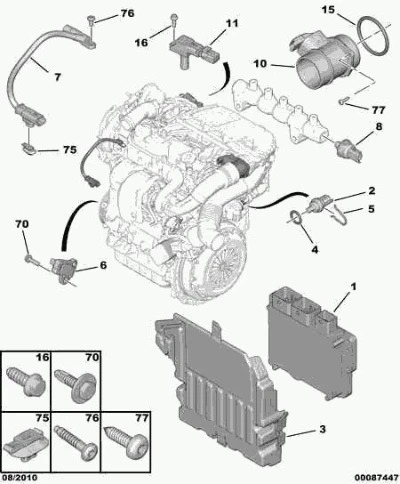 76
16
11
15
7
10
77
8
75
2
5
4
70
6
1
3
16
70
75
76
77
08/2010
00087447