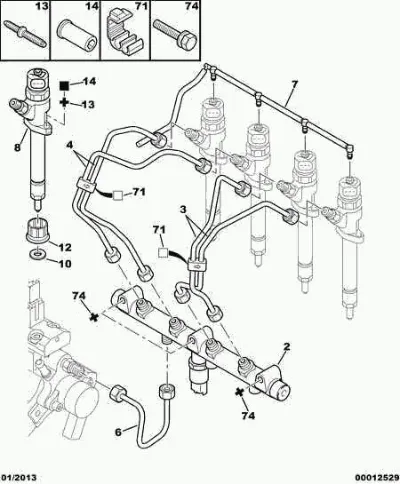 13 14 71 74

14
13
7
8
4
71
3
71
12
10
74
2
74
6

01/2013
00012529