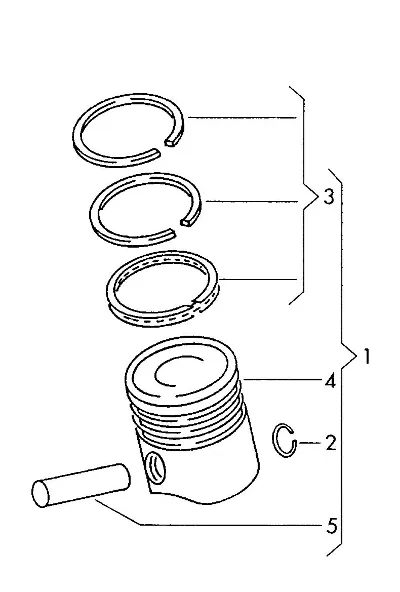 3
1
4
2
5