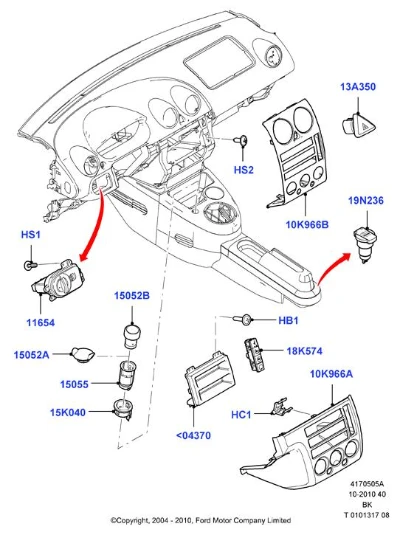 13A350

HS2

10K966B

19N236

HS1

11654

15052B

15052A

15055

15K040

HB1

18K574

10K966A

HC1

<04370

4170505A
10-2010 40
BK
T 0101317 08

©Copyright, 2004 - 2010, Ford Motor Company Limited