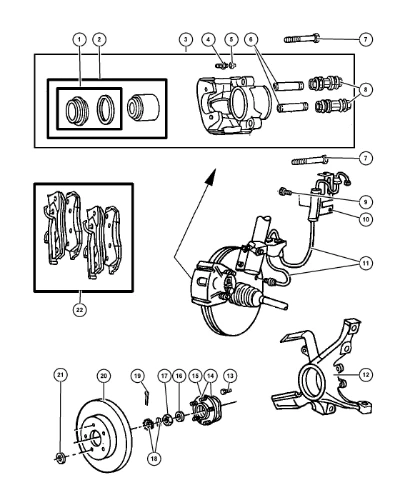 1
2
3
4
5
6
7
8
7
9
10
11
22
12
21
20
19
17
16
15
14
13
18