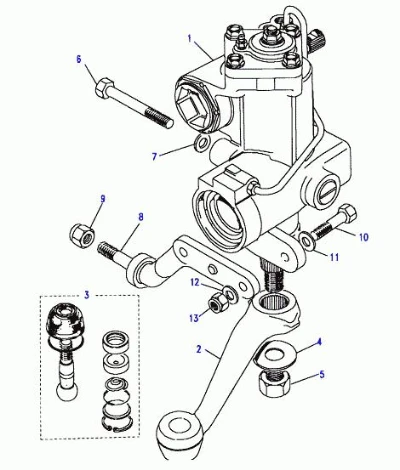 1
6
7
9
8
10
11
12
13
3
2
4
5