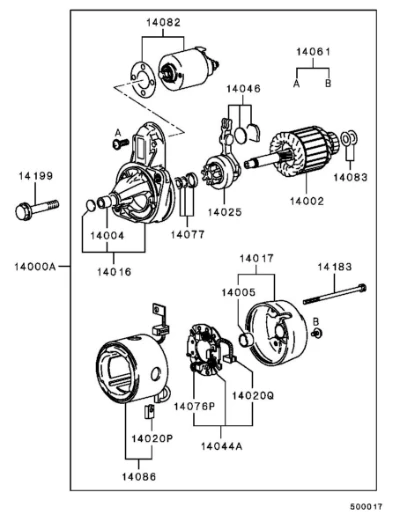 14082

14061
A B

14046

A

14199

14083

14025

14002

14004

14077

14000A

14016

14017

14183

14005

B

14076P

14020Q

14020P

14044A

14086

500017