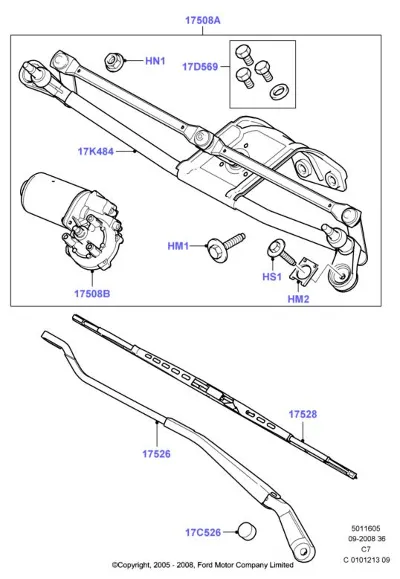 17508A

HN1

17D569

17K484

HM1

HS1

HM2

17508B

17528

17526

17C526

5011605
09-2008 36
C7
C 0101213 09

©Copyright, 2005 - 2008, Ford Motor Company Limited