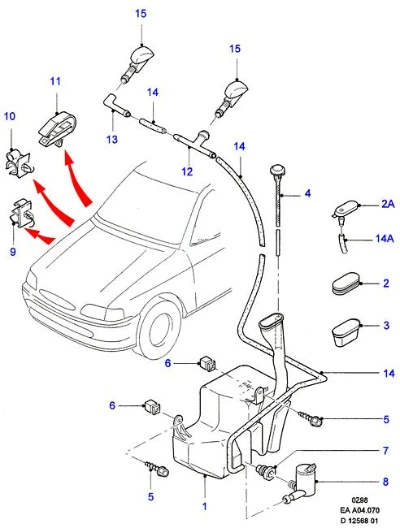 15
15
11
14
10
13
12
14
4
2A
14A
9
2
3
6
14
6
5
7
8
5
1
0288
EA A04.070
D 12568 01