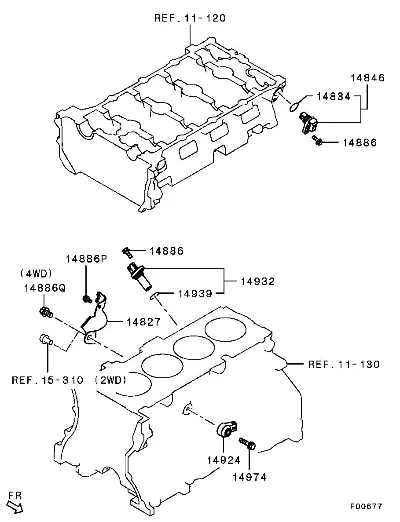 REF. 11-120

14846

14834

14886

14886

14886P

(4WD)

14886Q

14932

14939

14827

REF. 11-130

REF. 15-310

(2WD)

14924

14974

FR

F00677