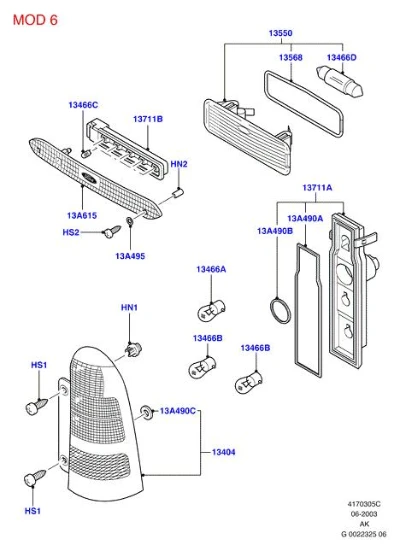 MOD 6

13550
13568
13466D

13466C
13711B
HN2
13A615
HS2
13A495

13711A
13A490A
13A490B

13466A

HN1

13466B
13466B

HS1
13A490C

13404

HS1

4170305C
06-2003
AK
G 0022325 06