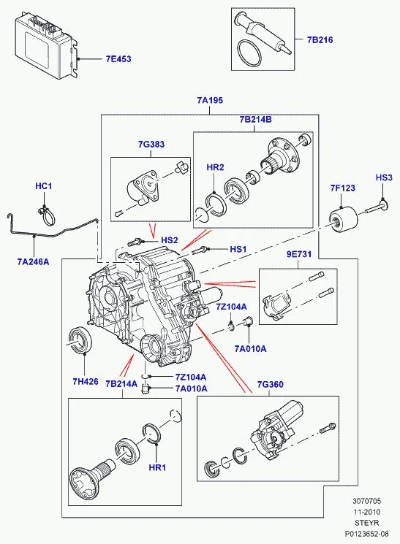 7E453

7B216

7A195

7B214B

7G383

HR2

HC1

7F123

HS3

HS2

HS1

7A246A

9E731

7Z104A

7A010A

7H426

7B214A

7Z104A

7A010A

7G360

HR1

3070705
11-2010
STEYR
P0123652-08