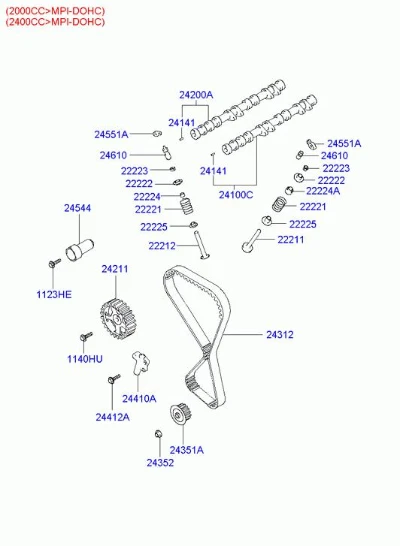 (2000CC>MPI-DOHC)
(2400CC>MPI-DOHC)

24200A
24141
24551A
24610
22223
22222
22224
22221
22225
22212
24141
24100C
24551A
24610
22223
22222
22224A
22221
22225
22211
24544
1123HE
24211
1140HU
24410A
24412A
24312
24351A
24352