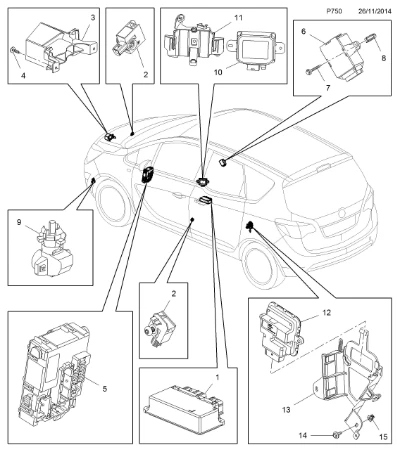 P750 26/11/2014

3
4

2

11
10

6
8
7

9

2

5

1

12
13
14
15